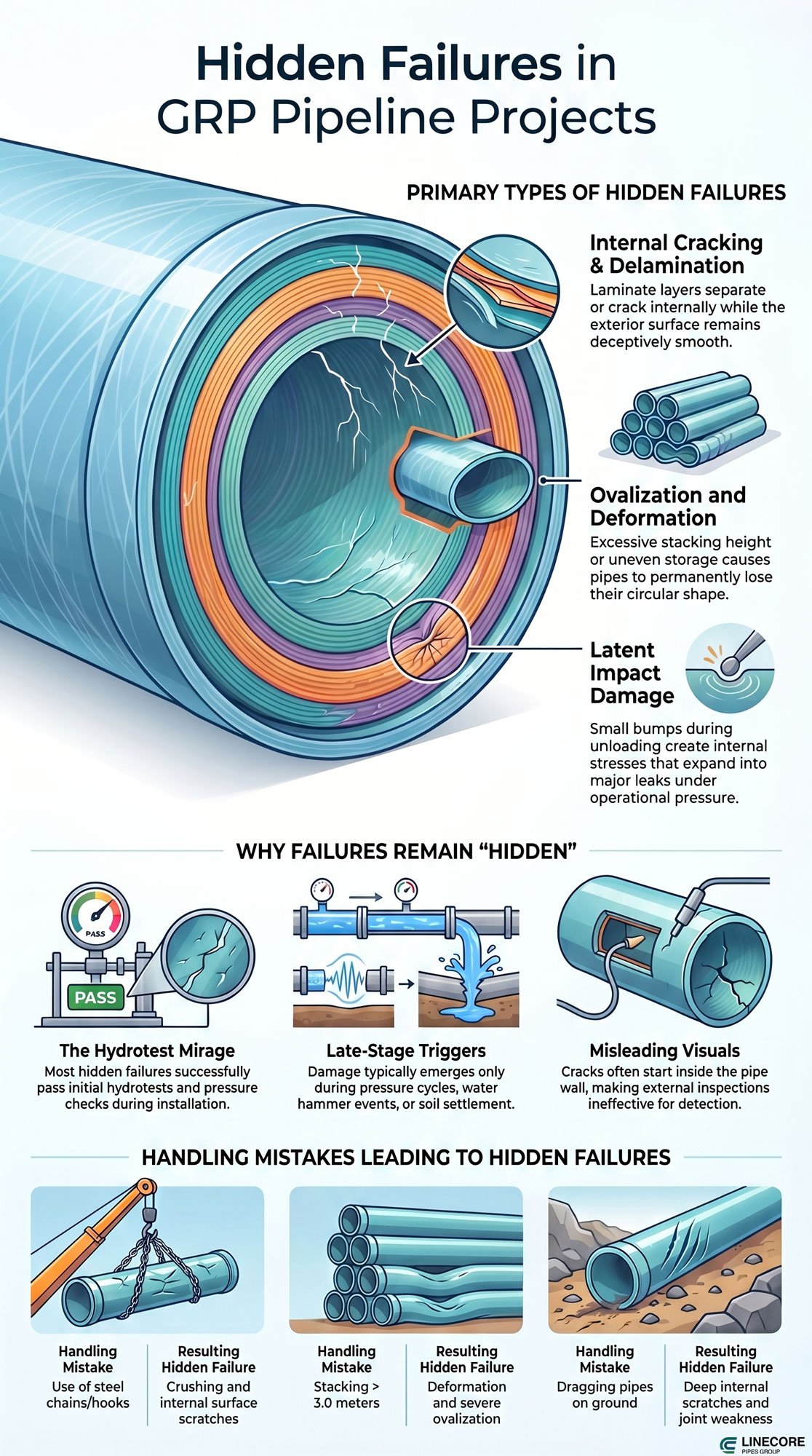 Hidden Failures in GRP Pipeline Projects

PRIMARY TYPES OF HIDDEN FAILURES

Internal Cracking & Delamination
Laminate layers separate or crack internally while the exterior surface remains deceptively smooth.

Ovalization and Deformation
Excessive stacking height or uneven storage causes pipes to permanently lose their circular shape.

Latent Impact Damage
Small bumps during unloading create internal stresses that expand into major leaks under operational pressure.

WHY FAILURES REMAIN "HIDDEN"

PASS
PASS

The Hydrotest Mirage
Most hidden failures successfully pass initial hydrotests and pressure checks during installation.

Late-Stage Triggers
Damage typically emerges only during pressure cycles, water hammer events, or soil settlement.

Misleading Visuals
Cracks often start inside the pipe wall, making external inspections ineffective for detection.

HANDLING MISTAKES LEADING TO HIDDEN FAILURES

Handling Mistake
Use of steel chains/hooks

Resulting Hidden Failure
Crushing and internal surface scratches

Handling Mistake
Stacking > 3.0 meters

Resulting Hidden Failure
Deformation and severe ovalization

Handling Mistake
Dragging pipes on ground

Resulting Hidden Failure
Deep internal scratches and joint weakness

LINECORE
PIPES GROUP