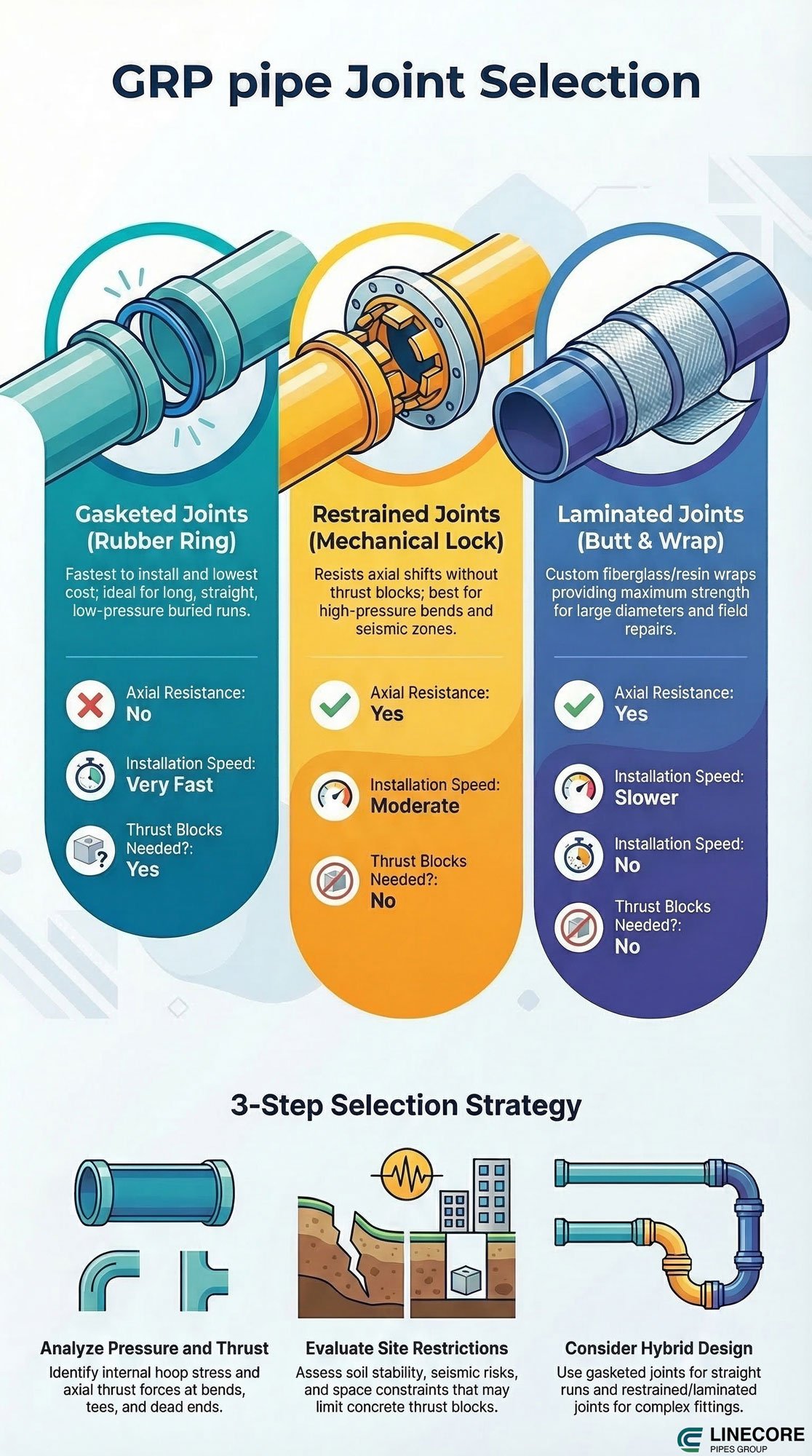 GRP pipe Joint Selection

Gasketed Joints (Rubber Ring)

Fastest to install and lowest cost; ideal for long, straight, low-pressure buried runs.

Axial Resistance: No

Installation Speed: Very Fast

Thrust Blocks Needed?: Yes

Restrained Joints (Mechanical Lock)

Resists axial shifts without thrust blocks; best for high-pressure bends and seismic zones.

Axial Resistance: Yes

Installation Speed: Moderate

Thrust Blocks Needed?: No

Laminated Joints (Butt & Wrap)

Custom fiberglass/resin wraps providing maximum strength for large diameters and field repairs.

Axial Resistance: Yes

Installation Speed: Slower

Installation Speed: No

Thrust Blocks Needed?: No

3-Step Selection Strategy

Analyze Pressure and Thrust

Identify internal hoop stress and axial thrust forces at bends, tees, and dead ends.

Evaluate Site Restrictions

Assess soil stability, seismic risks, and space constraints that may limit concrete thrust blocks.

Consider Hybrid Design

Use gasketed joints for straight runs and restrained/laminated joints for complex fittings.

LINECORE
PIPES GROUP