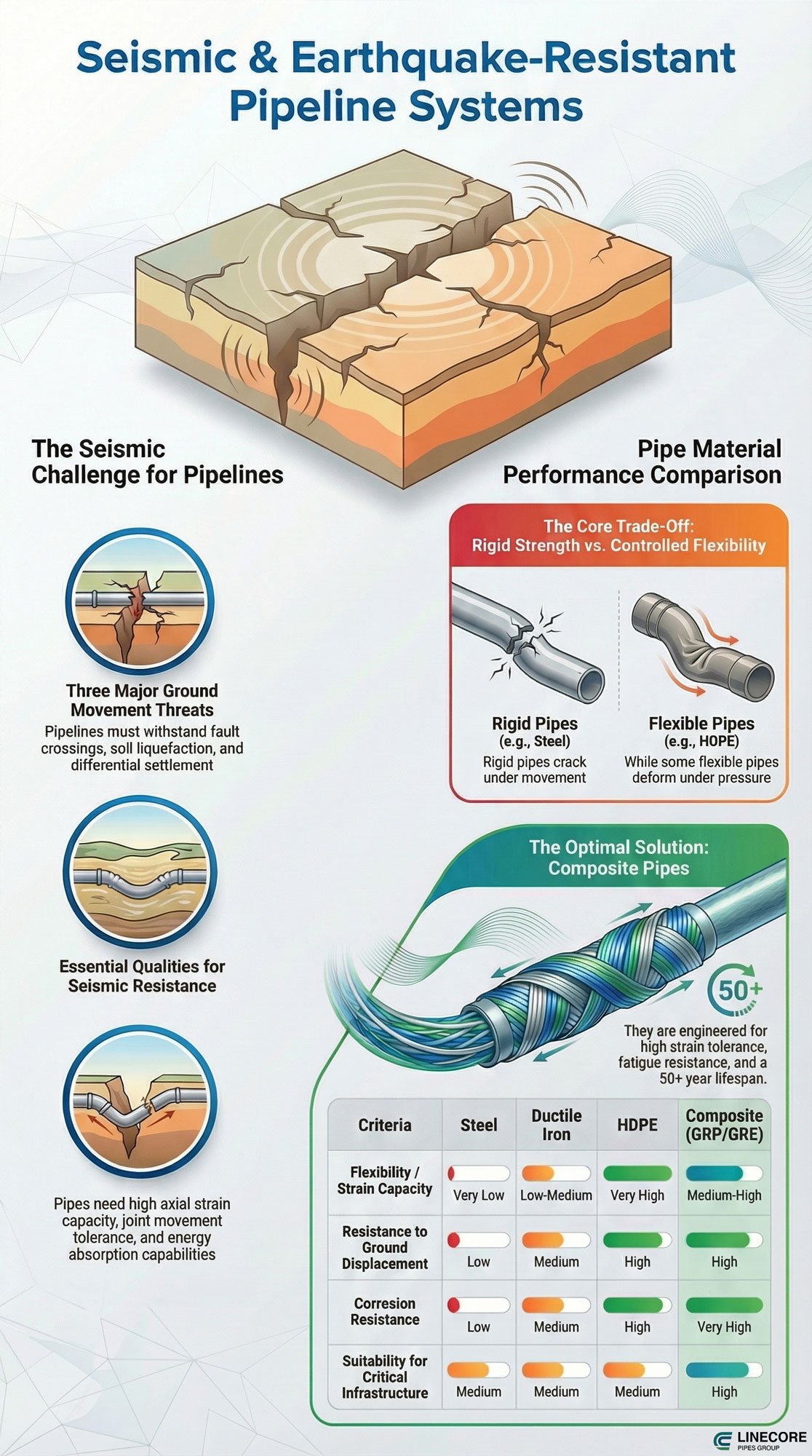 Seismic & Earthquake-Resistant Pipeline Systems

The Seismic Challenge for Pipelines

Three Major Ground Movement Threats

Pipelines must withstand fault crossings, soll liquefaction, and differential settlement

Essential Qualities for Seismic Resistance

Pipes need high axial strain capacity, joint movement tolerance, and energy absorption capabilities

Pipe Material Performance Comparison

The Core Trade-Off: Rigid Strength vs. Controlled Flexibility

Rigid Pipes
(e.g., Steel)
Rigid pipes crack under movement

Flexible Pipes
(e.g., HOPE)
While some flexible pipes deform under pressure

The Optimal Solution: Composite Pipes

50+

They are engineered for high strain tolerance, fatigue resistance, and a 50+ year lifespan.

| Criteria | Steel | Ductile Iron | HDPE | Composite (GRP/GRE) |
|---|---|---|---|---|
| Flexibility / Strain Capacity | Very Low | Low-Medium | Very High | Medium-High |
| Resistance to Ground Displacement | Low | Medium | High | High |
| Corresion Resistance | Low | Medium | High | Very High |
| Suitability for Critical Infrastructure | Medium | Medium | Medium | High |

LINECORE
PIPES GROUP