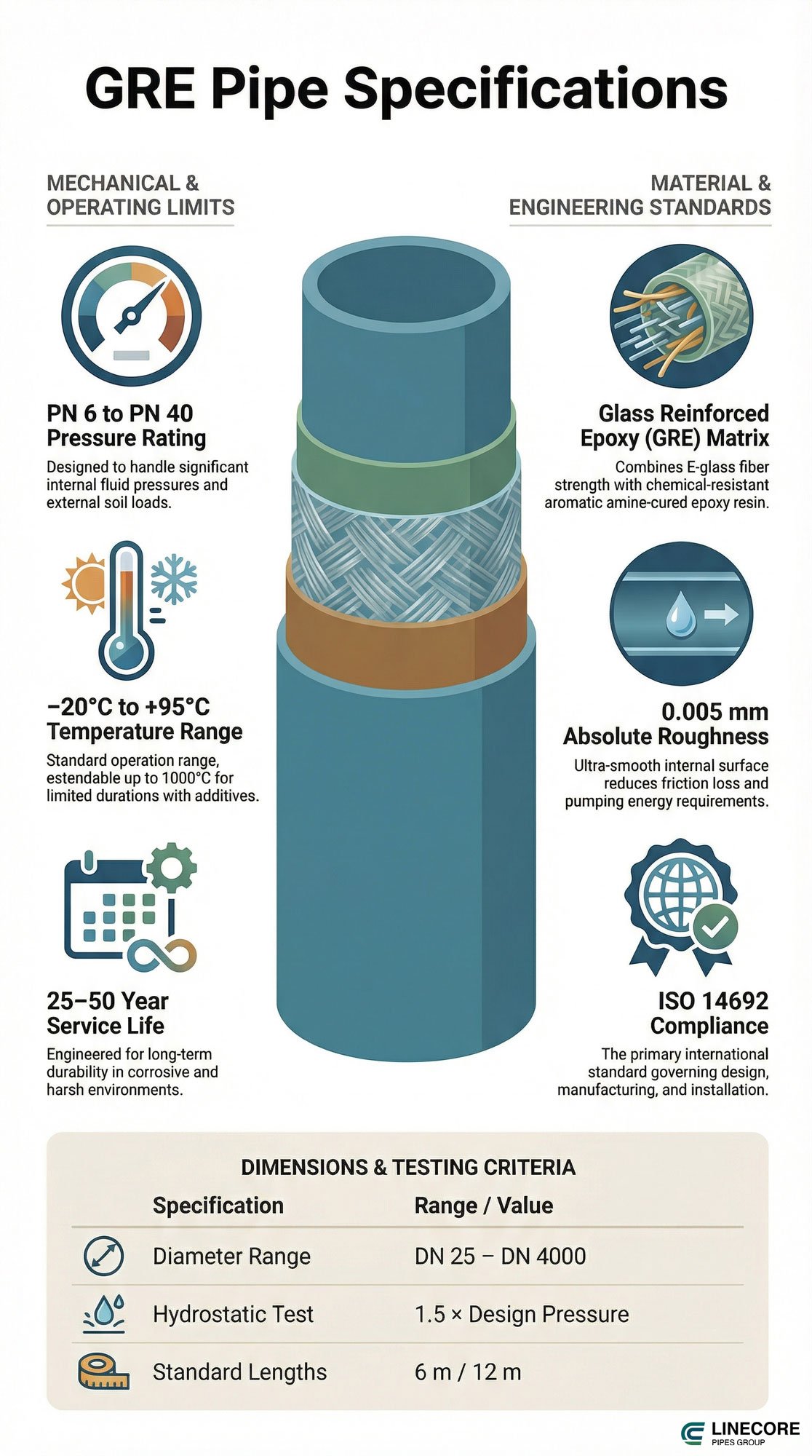 GRE Pipe Specifications

MECHANICAL & OPERATING LIMITS

PN 6 to PN 40
Pressure Rating

Designed to handle significant internal fluid pressures and external soil loads.

−20°C to +95°C
Temperature Range

Standard operation range, estendable up to 1000°C for limited durations with additives.

25–50 Year
Service Life

Engineered for long-term durability in corrosive and harsh environments.

MATERIAL & ENGINEERING STANDARDS

Glass Reinforced
Epoxy (GRE) Matrix

Combines E-glass fiber strength with chemical-resistant aromatic amine-cured epoxy resin.

0.005 mm
Absolute Roughness

Ultra-smooth internal surface reduces friction loss and pumping energy requirements.

ISO 14692
Compliance

The primary international standard governing design, manufacturing, and installation.

DIMENSIONS & TESTING CRITERIA

| Specification | Range / Value |
|---|---|
| Diameter Range | DN 25 – DN 4000 |
| Hydrostatic Test | 1.5 × Design Pressure |
| Standard Lengths | 6 m / 12 m |

LINECORE
PIPES GROUP